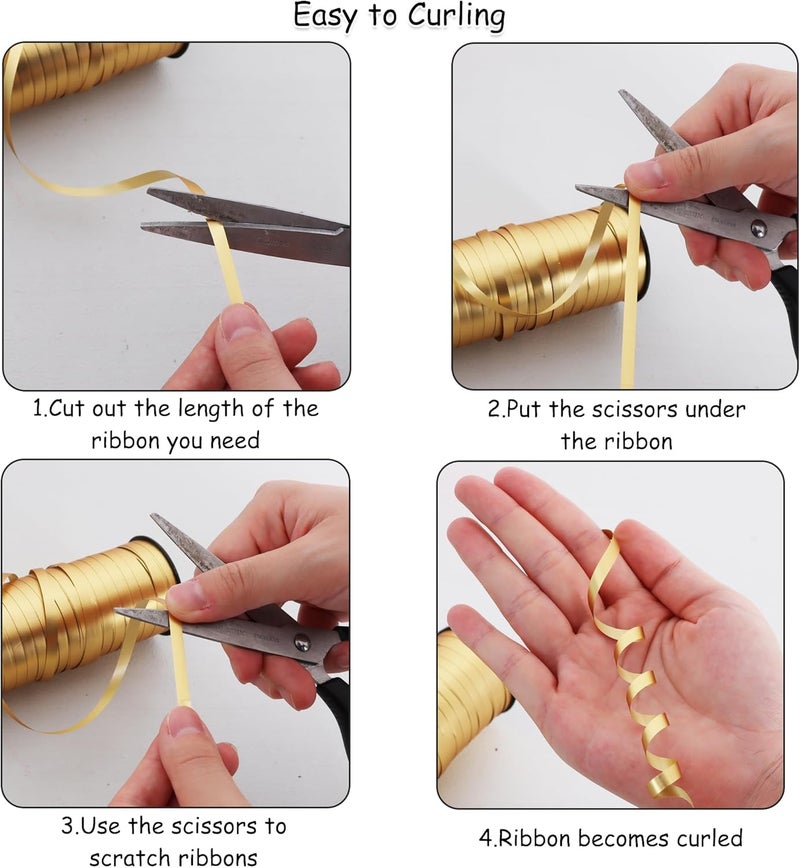 Easy to Curling

1.Cut out the length of the ribbon you need

2.Put the scissors under the ribbon

3.Use the scissors to scratch ribbons

4.Ribbon becomes curled